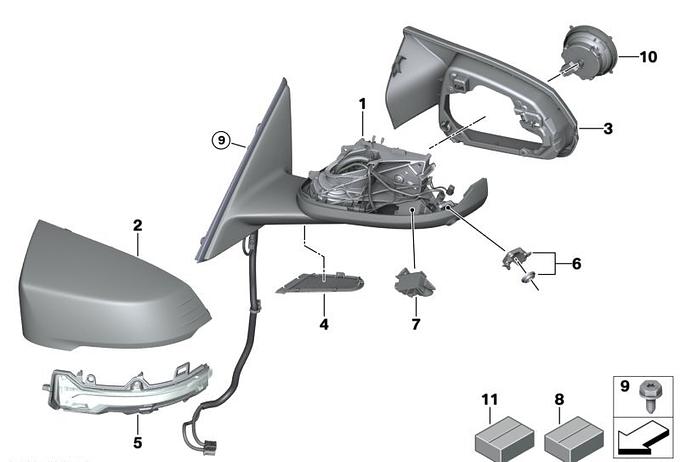 10
1
3
9
2
6
4
7
5
11
8
9