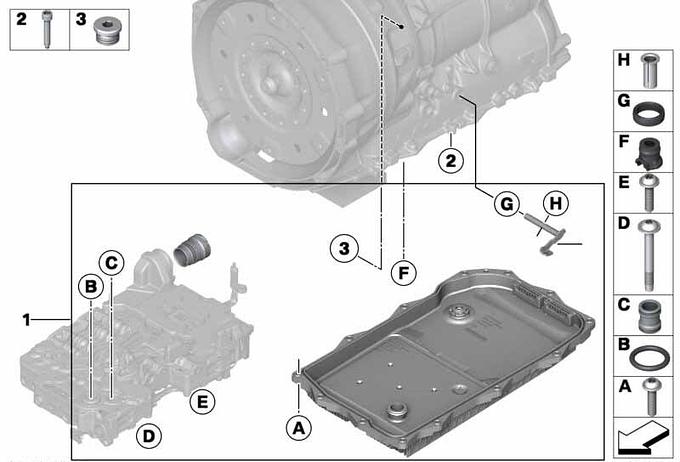 2
3
H
G
F
E
D
C
B
A
2
G
H
3
F
C
B
1
E
D
A