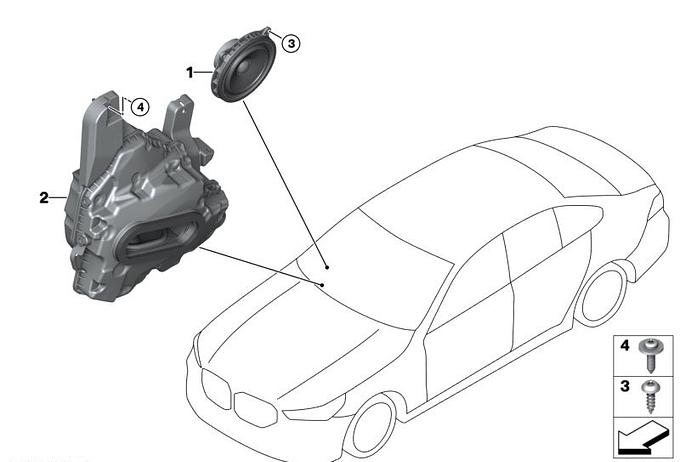 3
1
4
2
4
3