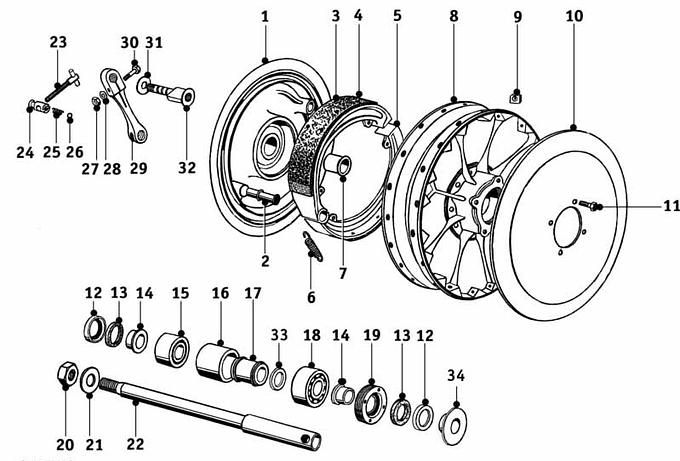 1
3
4
5
8
9
10
23
30
31
24
25
26
27
28
29
32
11
2
7
6
12
13
14
15
16
17
33
18
14
19
13
12
34
20
21
22