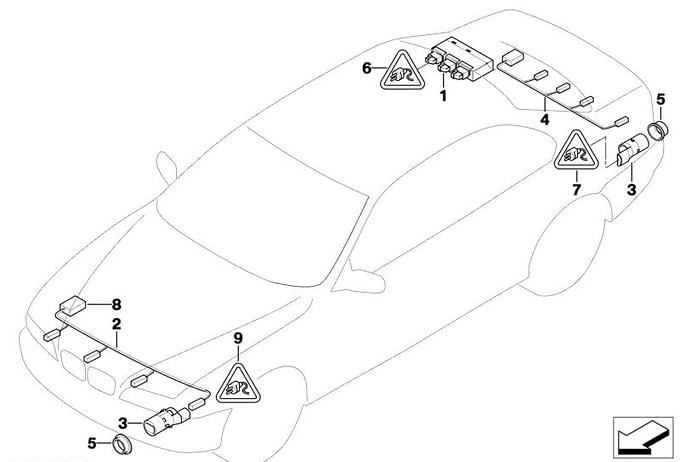 6
1
4
5
7
3
8
2
9
3
5