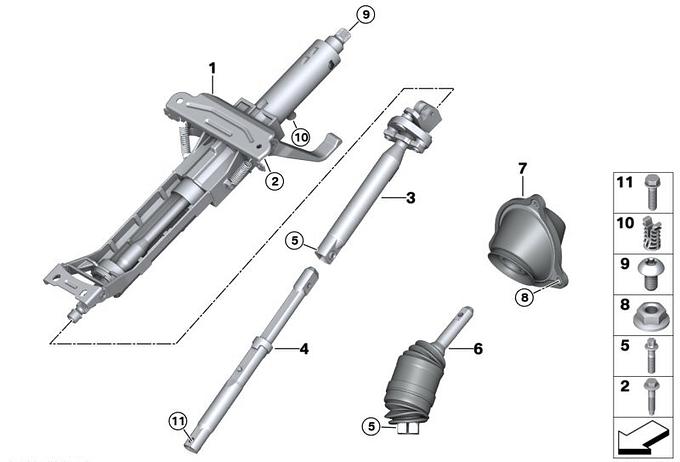 9
1
10
2
3
5
7
8
4
6
11
5
11
10
9
8
5
2