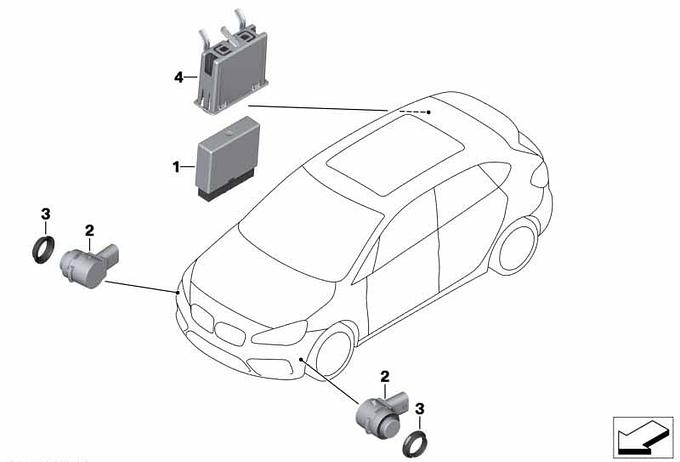 4
1
3
2
2
3