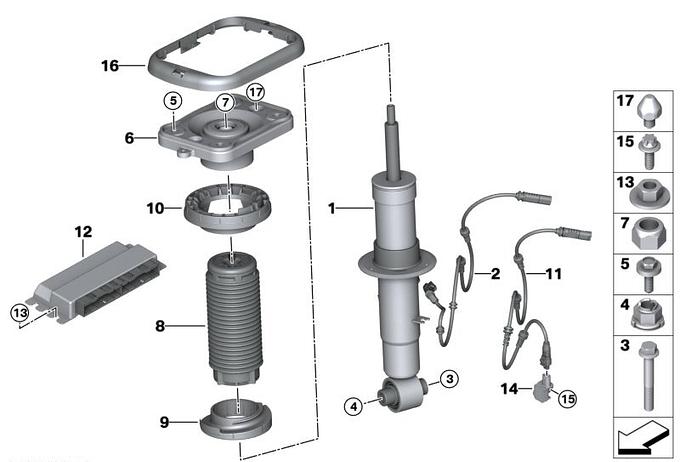 16
5
7
17
6
10
12
13
8
9
1
2
11
3
4
14
15
17
15
13
7
5
4
3