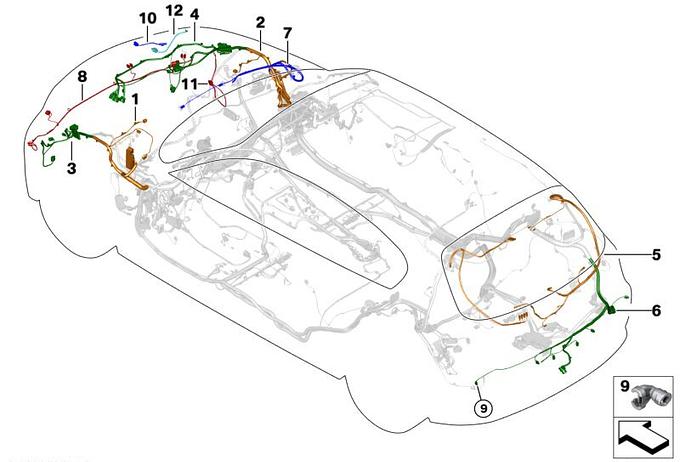 10
12
4
2
7
8
11
1
3
5
6
9
9