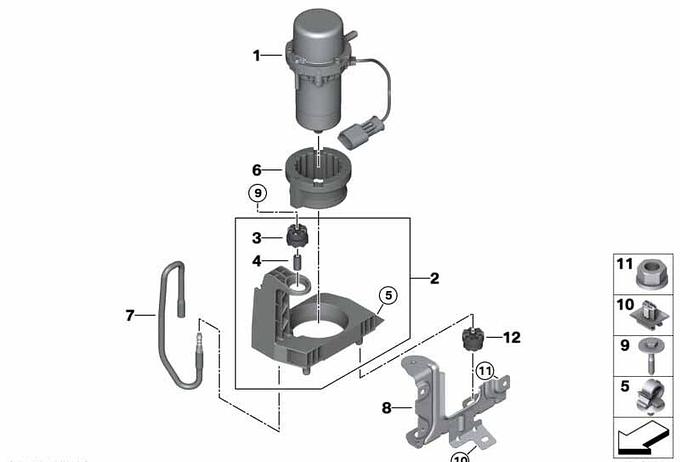 1
6
9
3
4
2
5
7
12
11
8
10
11
10
9
5