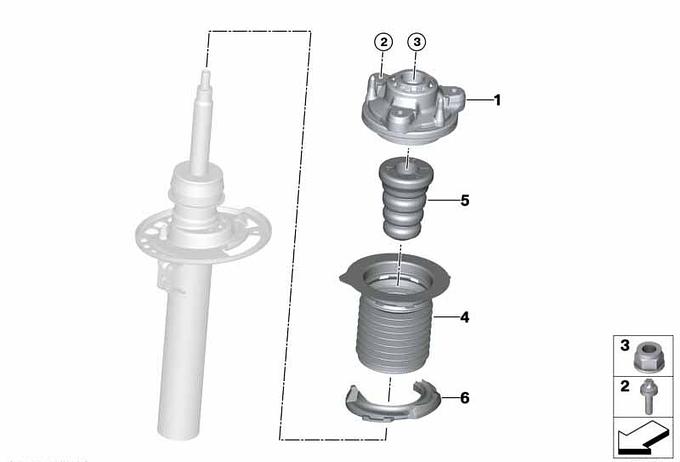 2
3
1
5
4
6
3
2