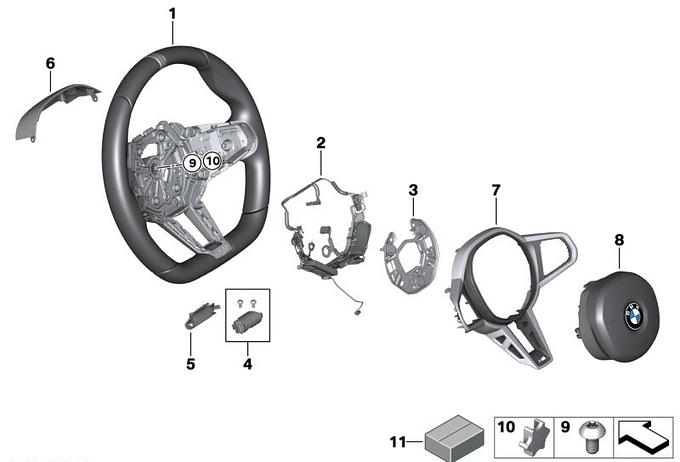 1
6
9
10
2
3
7
8
5
4
11
10
9