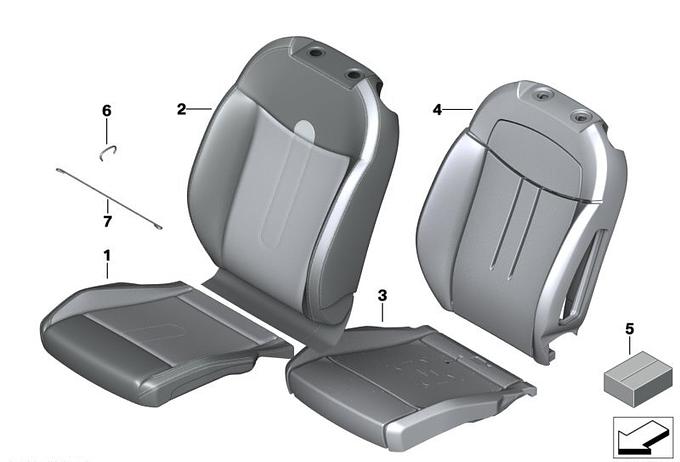 6
2
4
7
1
3
5