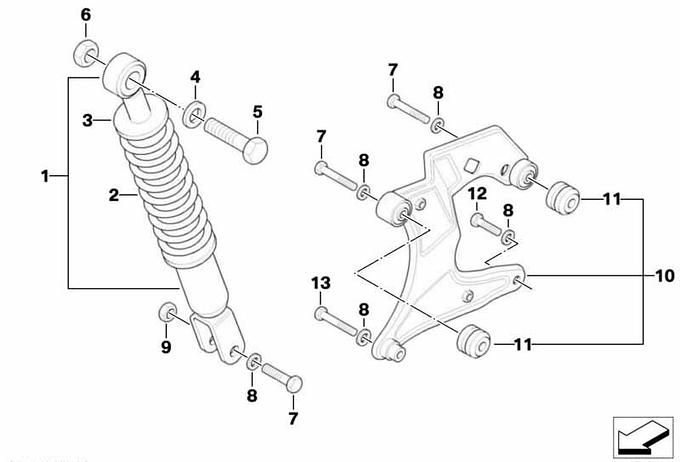 6
4
5
3
1
2
9
8
7
7
8
7
8
12
8
11
10
13
8
11