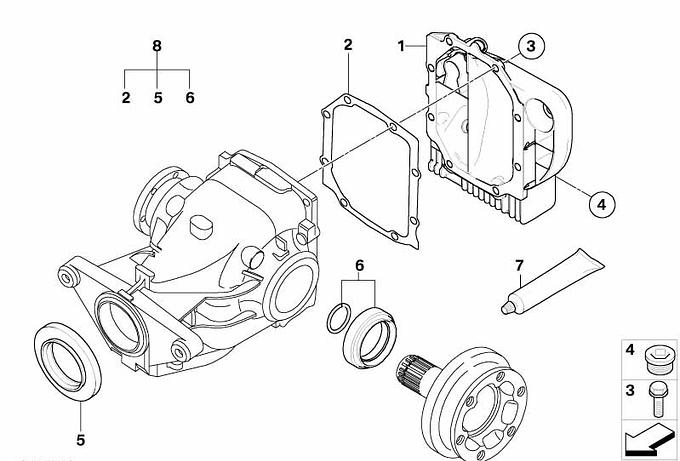 8
2 5 6
2
1
3
4
6
7
5
4
3