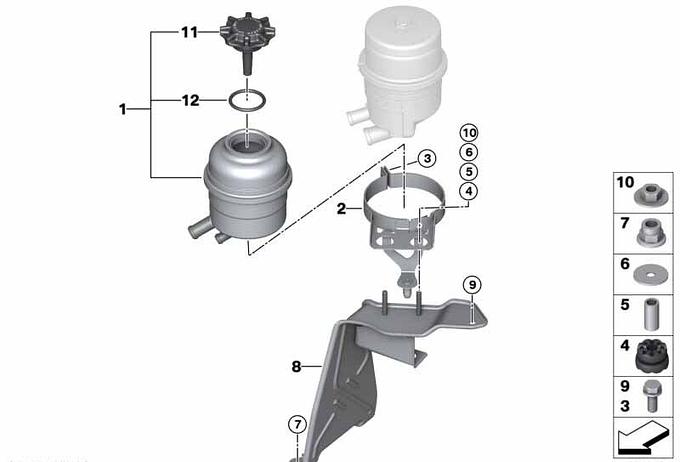 11
12
1
10
6
5
4
3
2
9
8
7
10
7
6
5
4
9
3