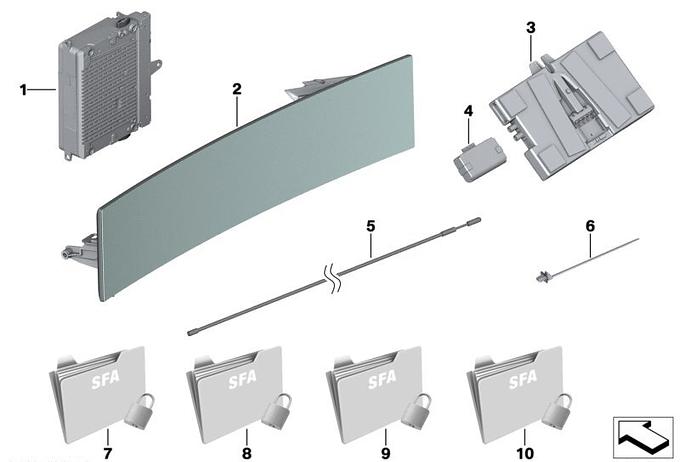 1
2
3
4
5
6
SFA
SFA
SFA
SFA
7
8
9
10