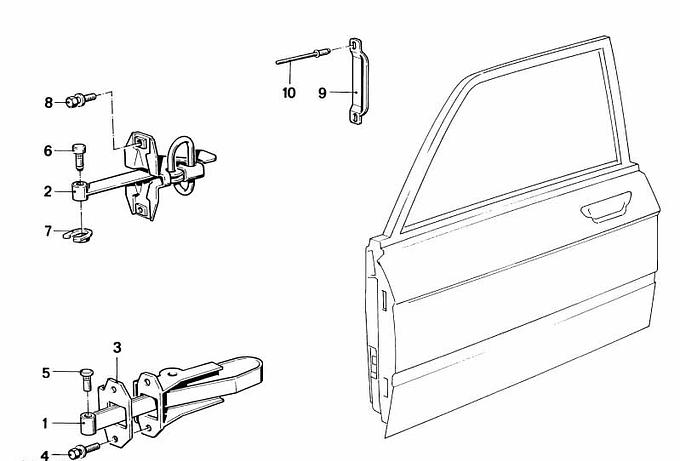 10
9
8
6
2
7
3
5
1
4