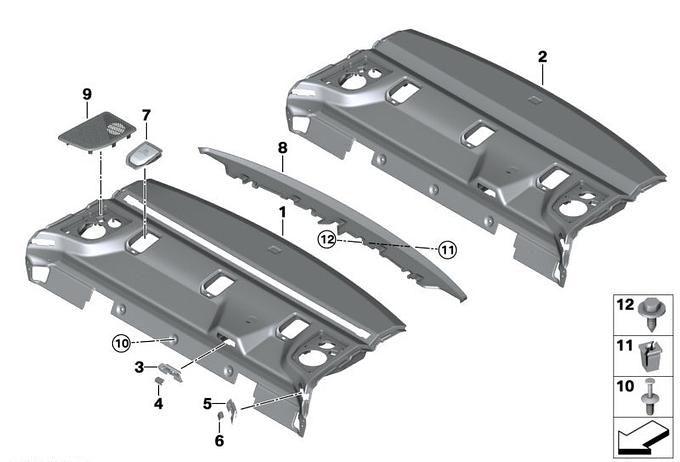 2
9
7
8
1
12
11
10
3
4
5
6
12
11
10