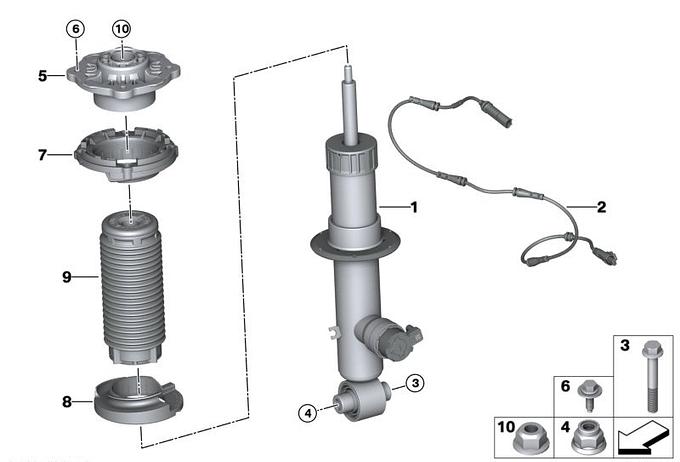 6
10
5
7
9
8
1
2
3
4
3
6
10
4