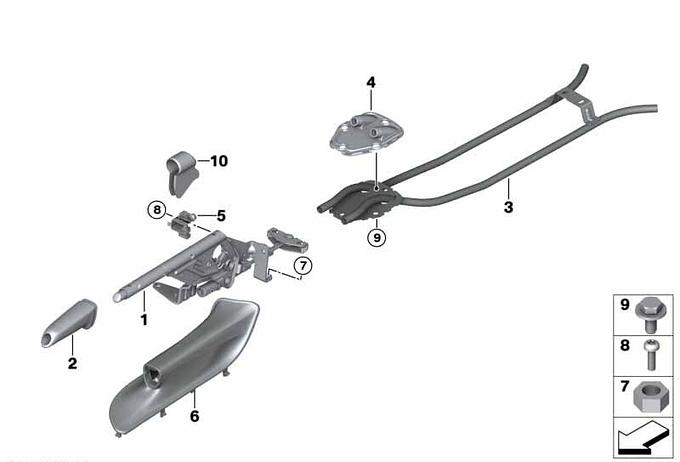 4
10
8
5
3
9
7
1
2
6
9
8
7