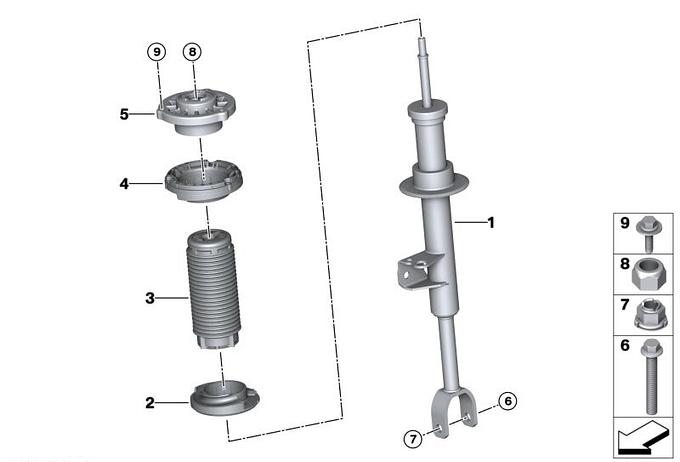 9
8
5
4
3
2
1
6
7
9
8
7
6