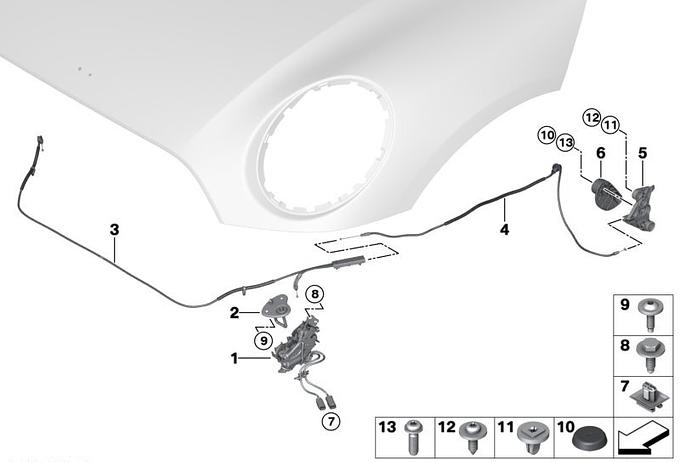 12
11
10
13
6
5
3
4
8
2
9
1
7
9
8
7
13
12
11
10