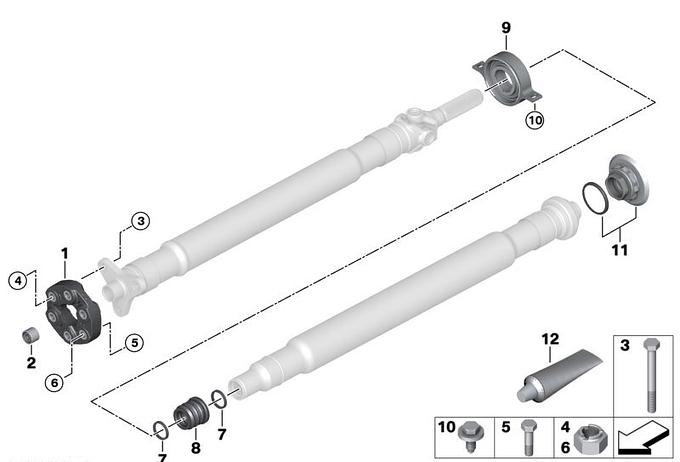 9
10
3
1
4
5
2
6
11
12
3
7
8
7
10
5
4
6