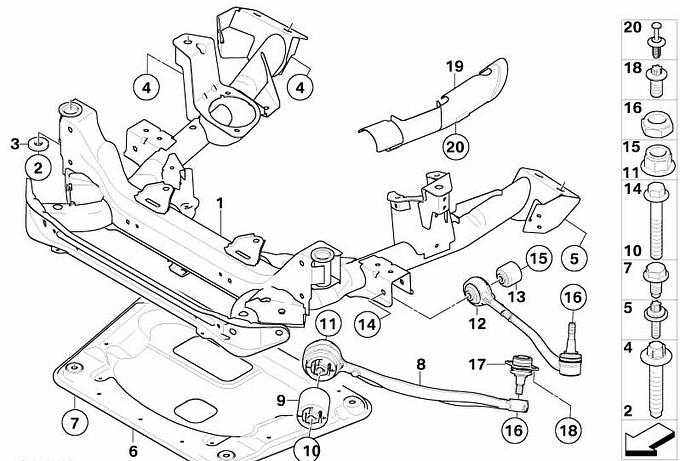 4
4
19
20
3
2
1
5
15
13
16
14
12
11
8
17
9
7
6
10
16
18
20
18
16
15
11
14
10
7
5
4
2