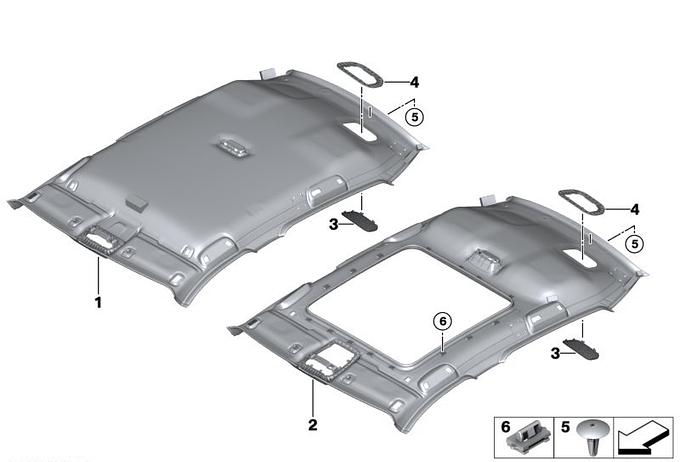 4
5
3
1
4
5
6
3
2
6
5