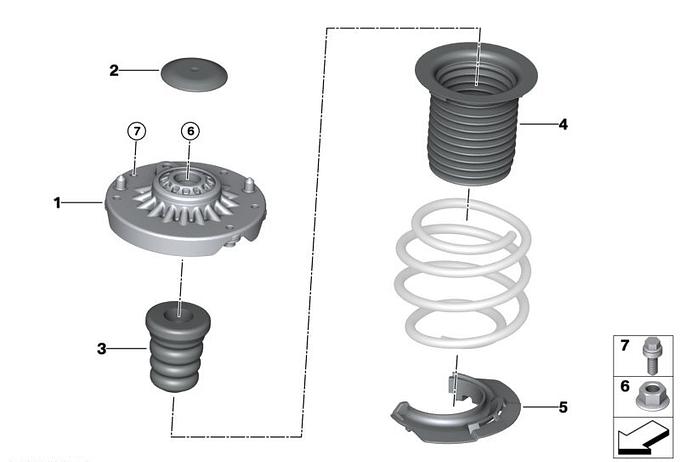 2
7
6
1
3
4
5
7
6