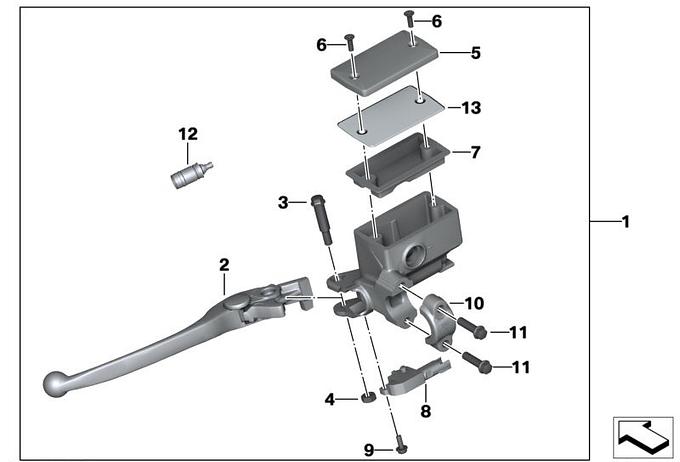 6
6
5
13
12
7
3
1
2
10
11
11
4
8
9