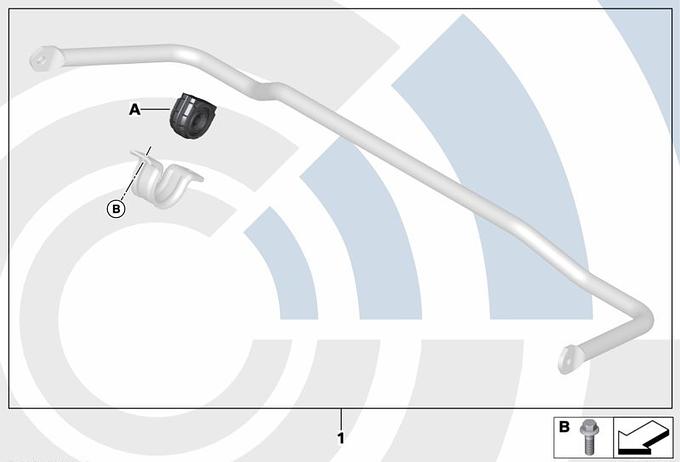 A

B

1

B