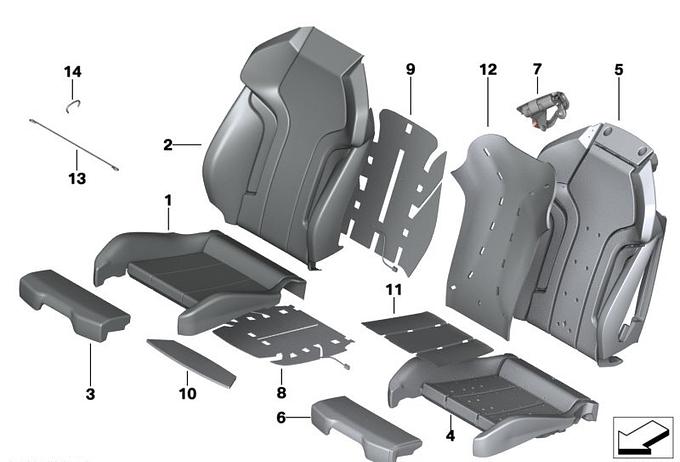 14
9
12
7
5
2
13
1
11
3
10
8
6
4