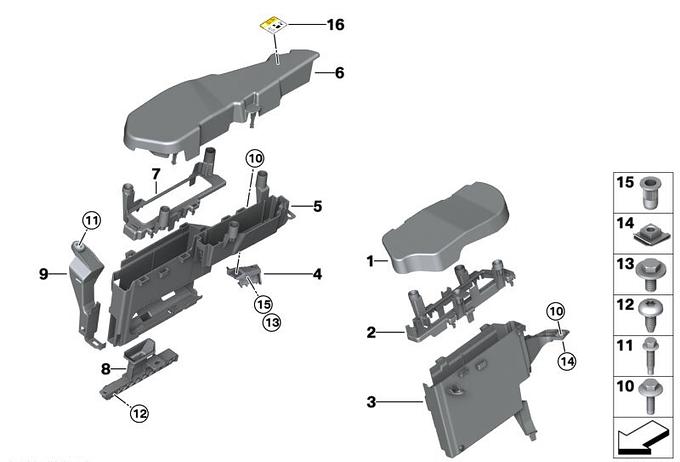 16
6
7
10
5
11
9
4
15
13
8
12
1
2
10
14
3
15
14
13
12
11
10