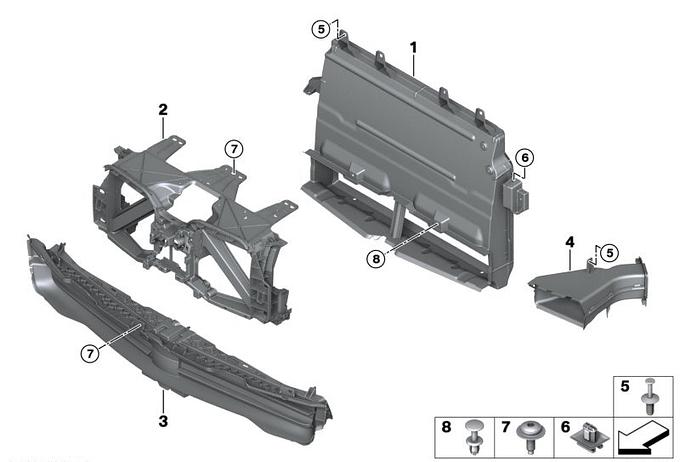 5
1
2
7
6
8
4
5
7
3
5
8
7
6