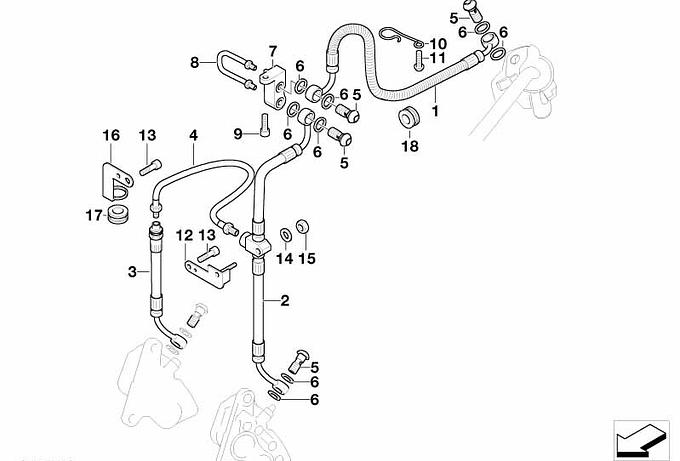 5
6
6
10
11
8
7
6
6
5
1
9
6
6
5
18
16
13
4
17
12
13
14
15
3
2
5
6
6