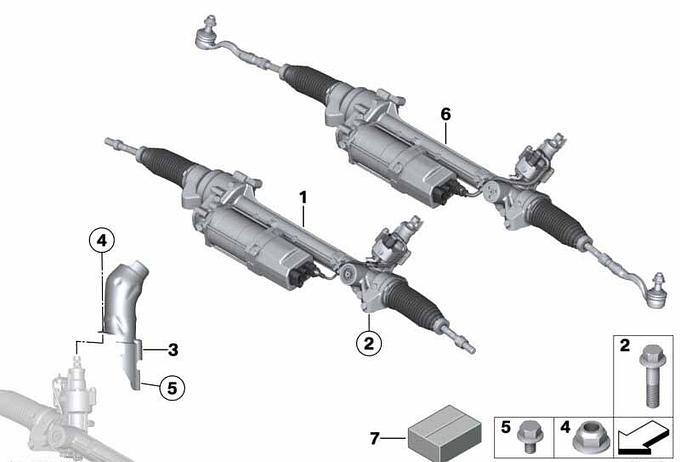 6
1
4
2
3
5
2
7
5
4