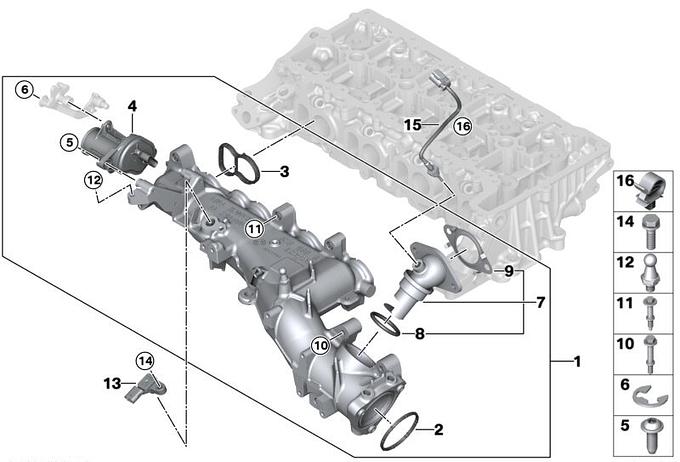 6
4
5
12
3
15
16
11
9
7
8
10
1
14
13
2
16
14
12
11
10
6
5