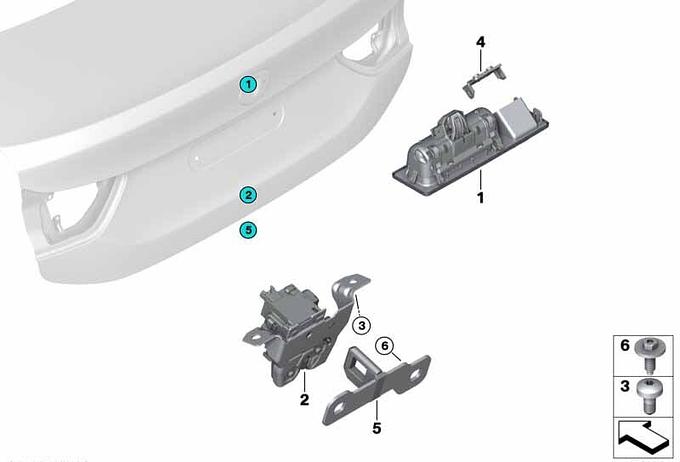 1
2
5
4
1
3
6
2
5
6
3