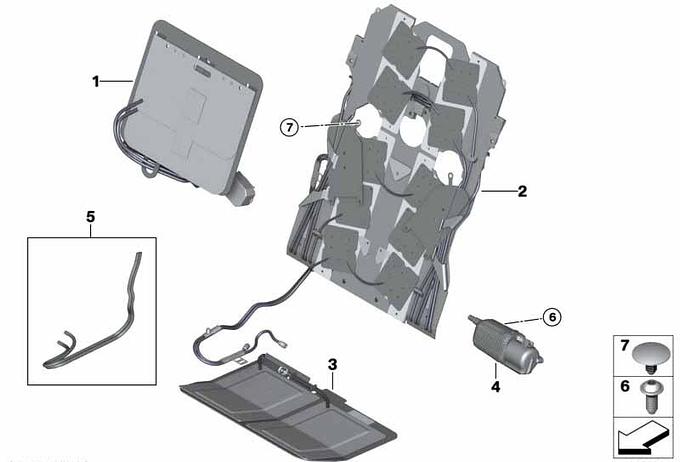 1
7
2
5
6
3
4
7
6