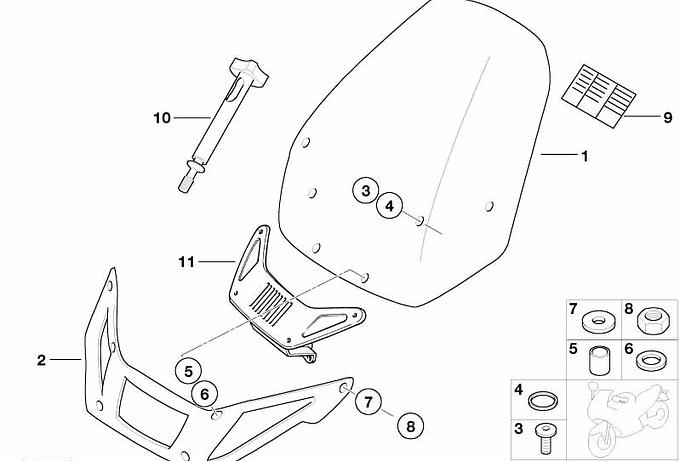 10
9
1
3
4
11
2
5
6
7
8
7
8
5
6
4
3