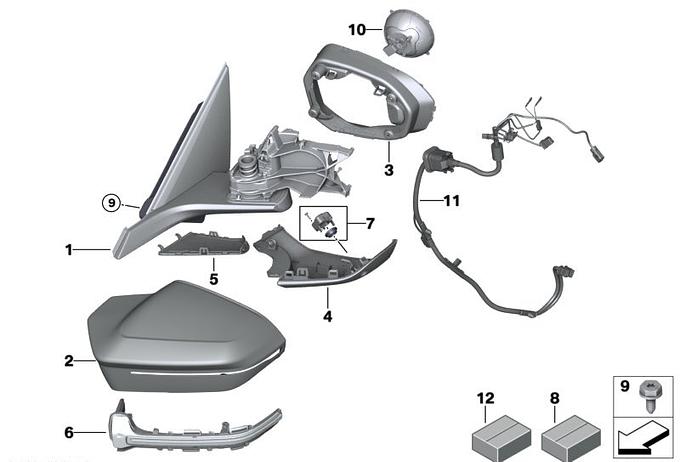 10
3
11
9
7
1
5
4
2
6
12
8
9