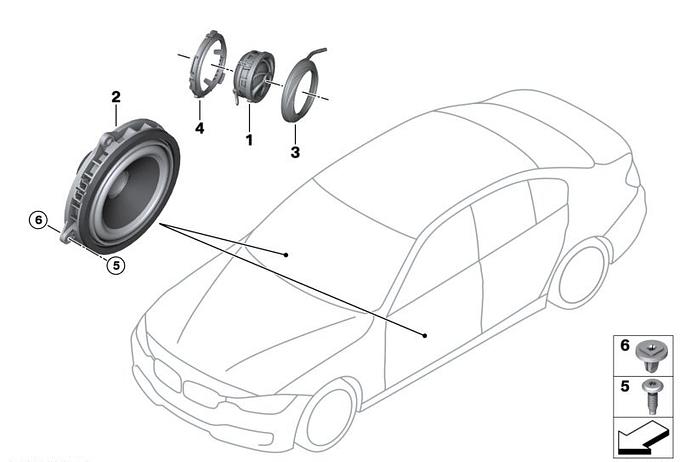 2
4
1
3
6
5
6
5