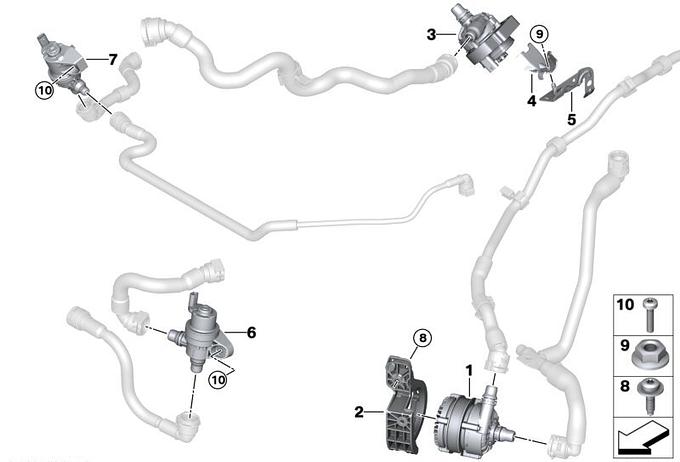 7
10
3
9
4
5
6
10
8
1
2
10
9
8