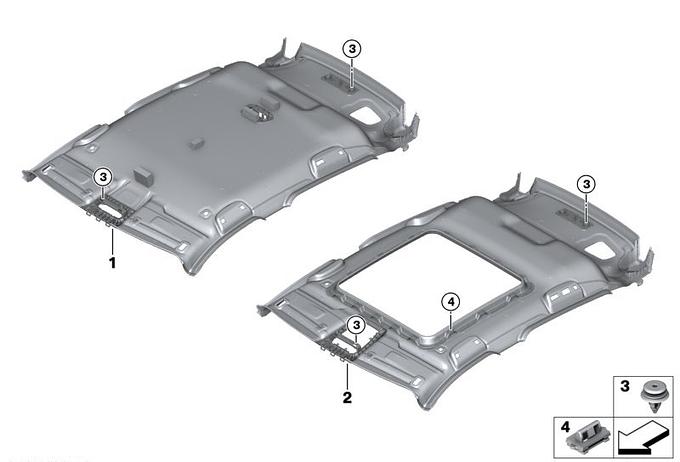 3
3
1
3
4
3
2
3
4