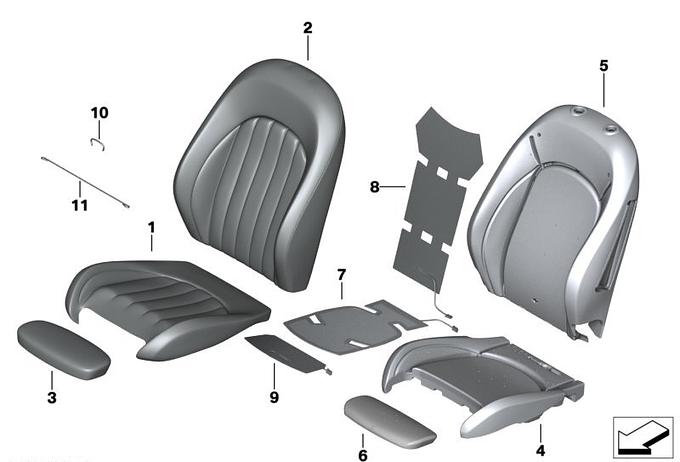 2
5
10
8
11
1
7
3
9
6
4