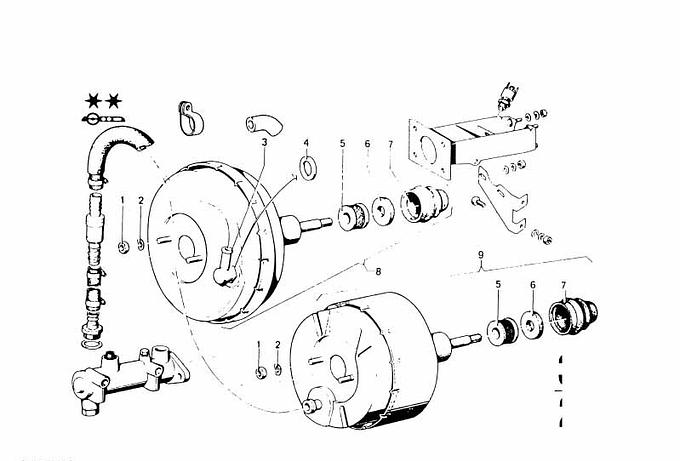 ★★

3
4
5
6
7
1
2
8
9
5
6
7
1
2