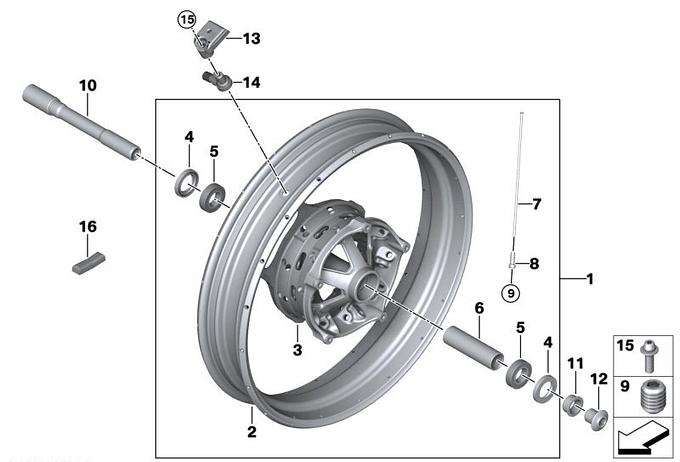 15
13
14
10
4
5
16
7
8
9
1
3
6
5
4
11
12
2
15
9