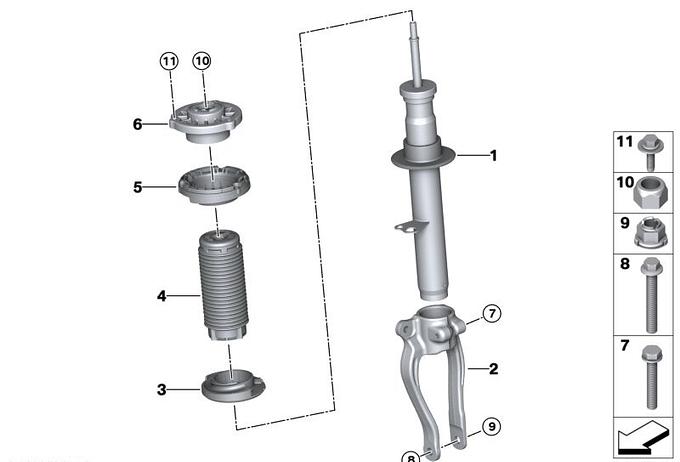 11
10
6
5
4
3
1
7
2
9
8
11
10
9
8
7