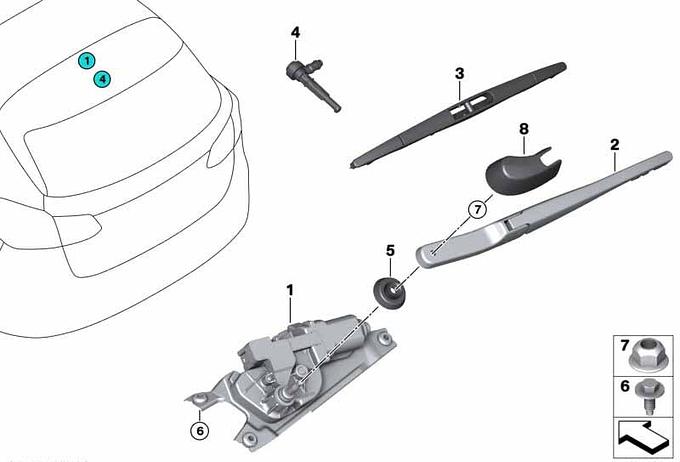 1
4
4
3
8
2
7
5
1
6
7
6