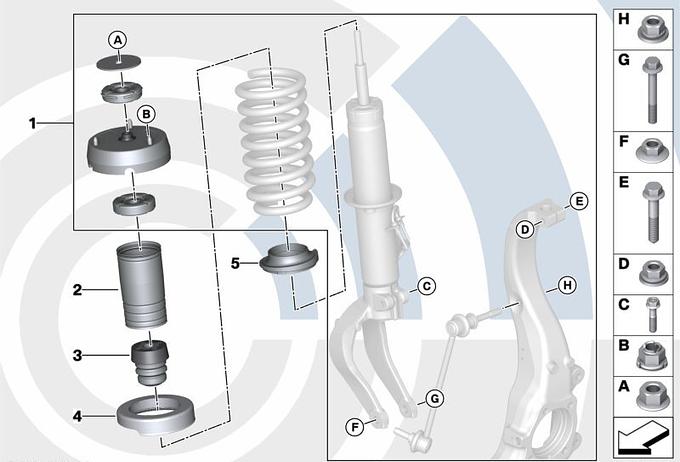 A
B
1
2
3
4
5
C
D
E
H
G
F
H
G
F
E
D
C
B
A