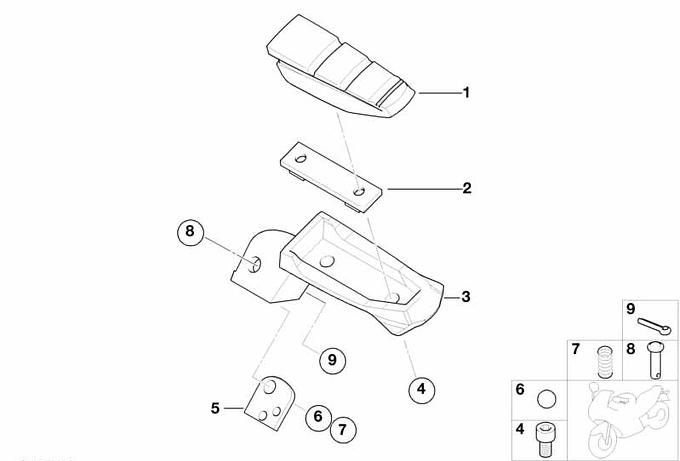 1
2
8
3
9
4
5
6
7
9
7
8
6
4