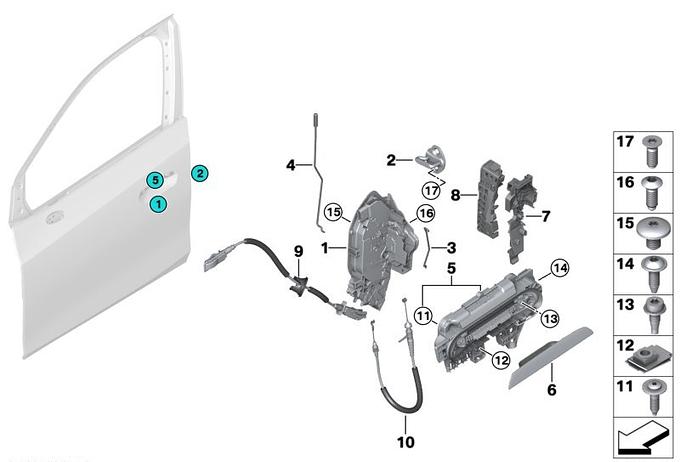 5
2
1
4
2
17
8
7
15
16
1
3
9
5
14
11
13
12
6
10
17
16
15
14
13
12
11